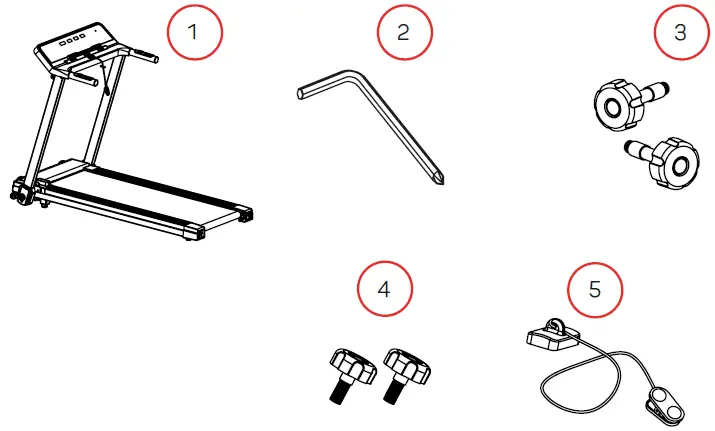 1

2

3

4

5