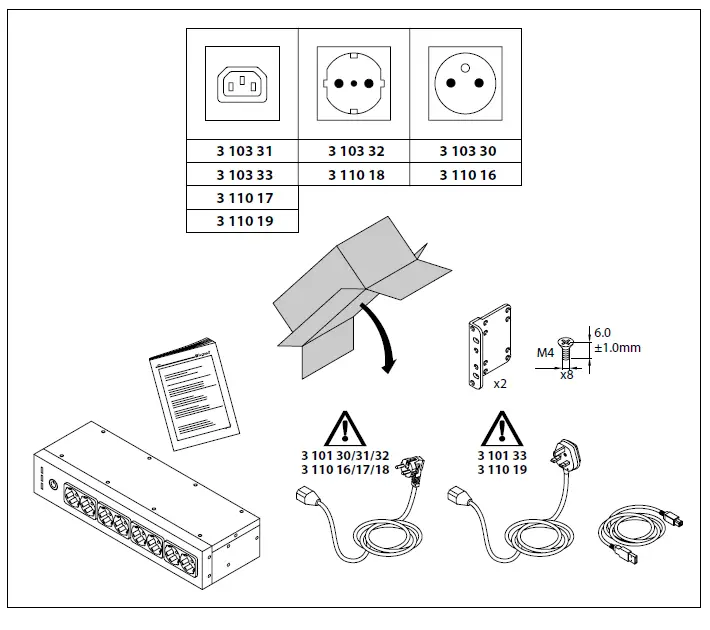 | | | |
|---|---|---|
| 3 103 31 | 3 103 32 | 3 103 30 |
| 3 103 33 | 3 110 18 | 3 110 16 |
| 3 110 17 | | |
| 3 110 19 | | |

x2

M4

6.0
±1.0mm

x8

3 101 30/31/32
3 110 16/17/18

3 101 33
3 110 19