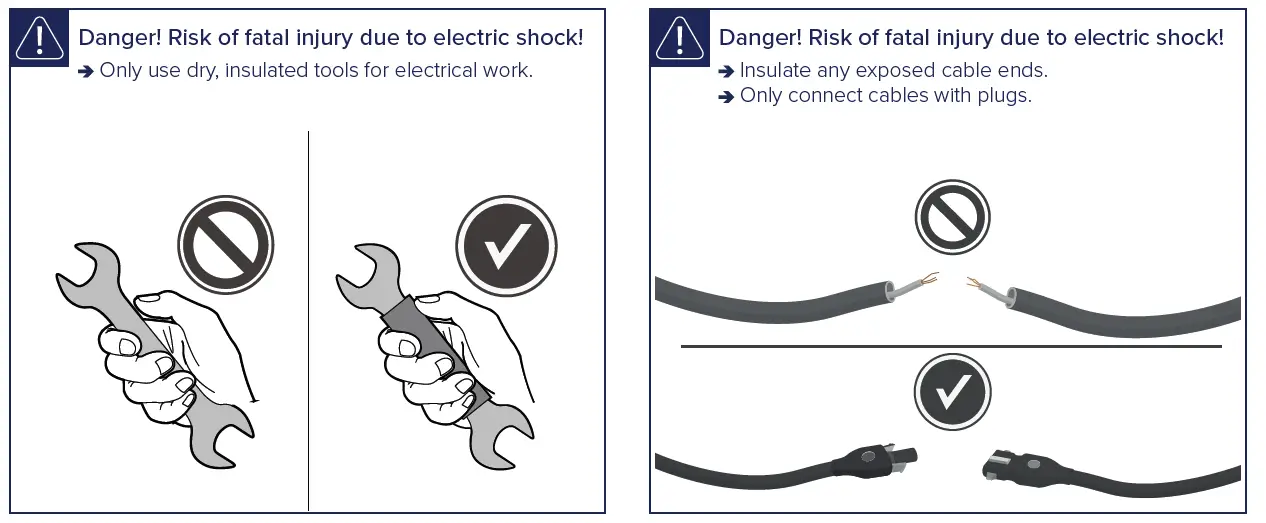 Danger! Risk of fatal injury due to electric shock!
➔ Only use dry, insulated tools for electrical work.

Danger! Risk of fatal injury due to electric shock!
➔ Insulate any exposed cable ends.
➔ Only connect cables with plugs.