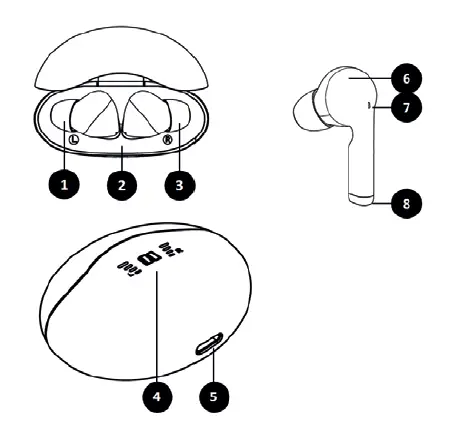 L
R
1
2
3
6
7
8
4
5