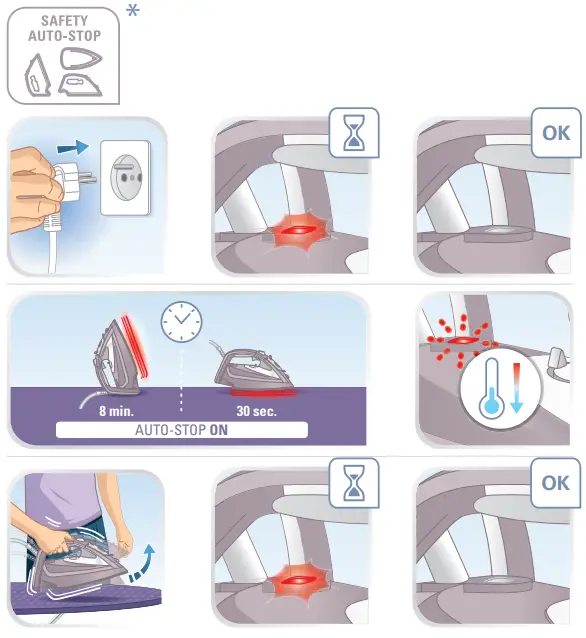 SAFETY AUTO-STOP

*

OK

8 min.

30 sec.

AUTO-STOP ON

OK