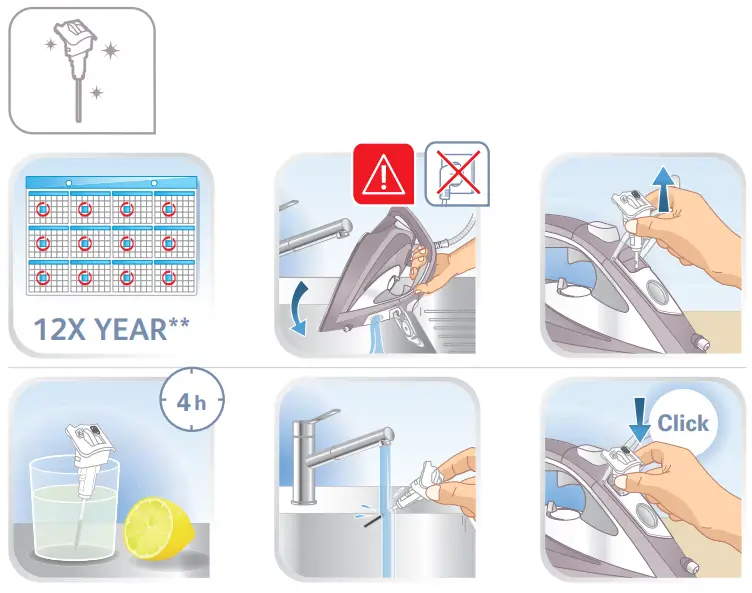 12X YEAR**

4 h

Click