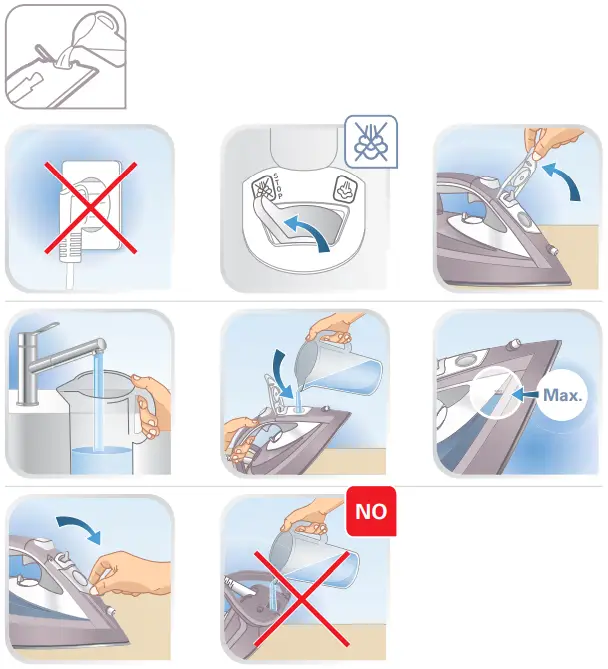 STOP

Max.

NO