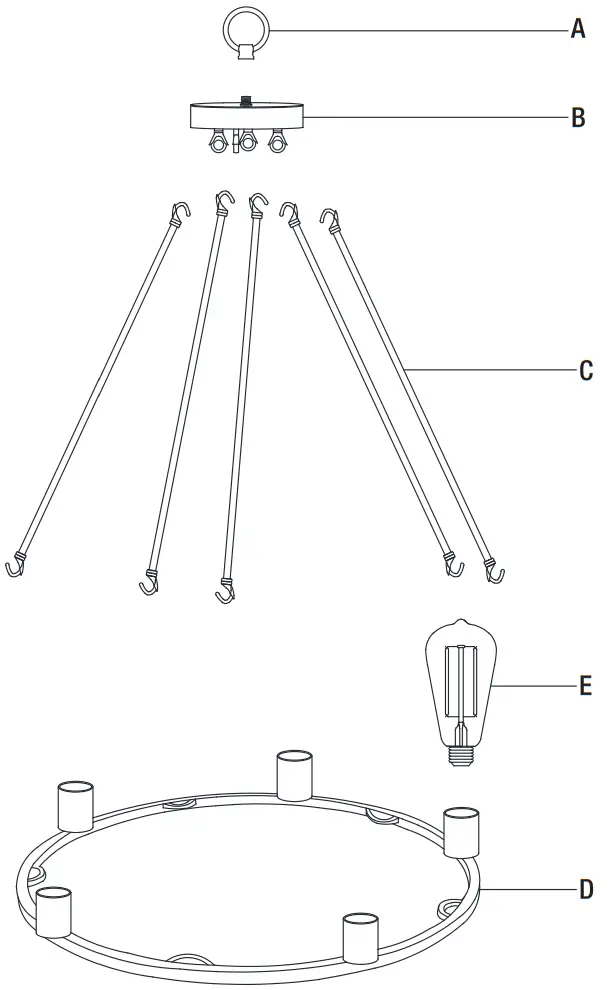 A

B

C

E

D