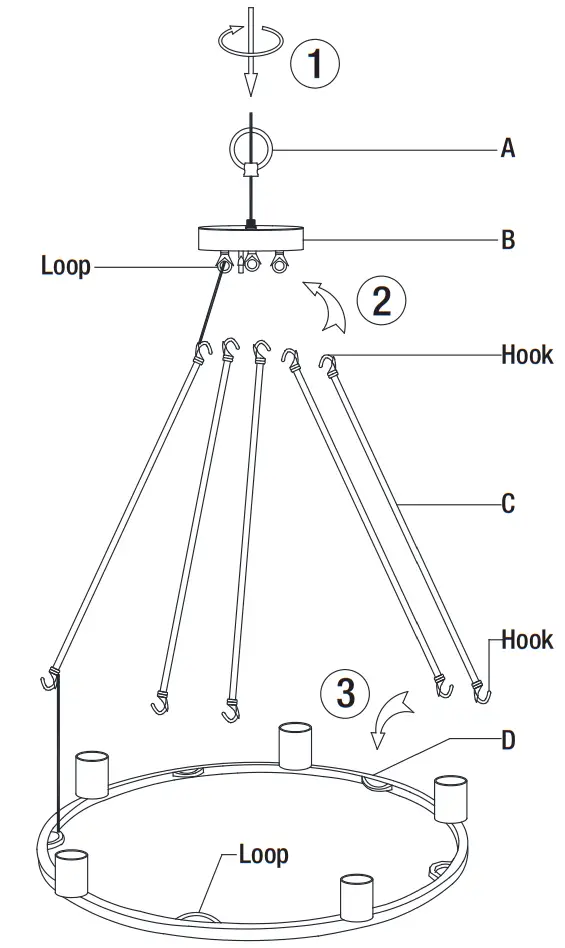 1
A
B
Loop
2
Hook
C
Hook
3
D
Loop