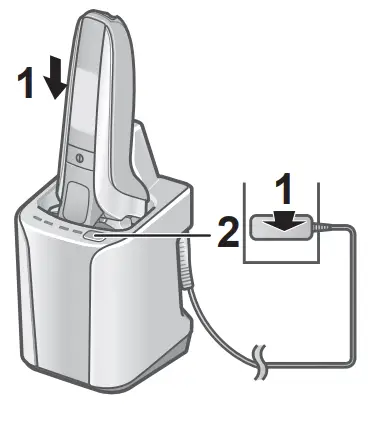 1
1
2