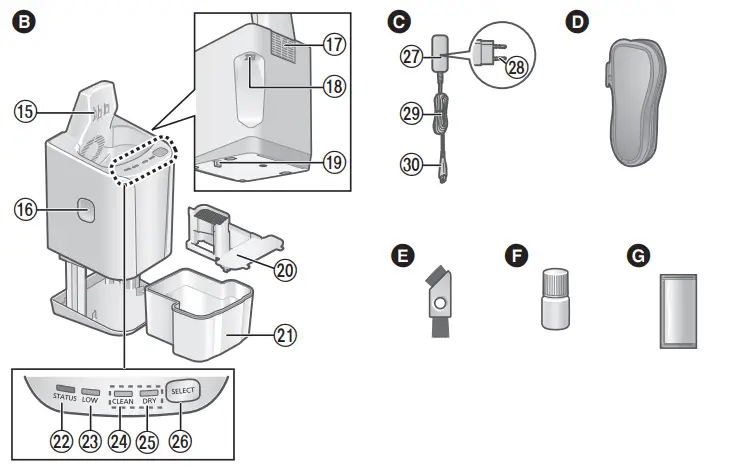 B
15
16
17
18
19
20
21
STATUS LOW CLEAN DRY SELECT
22 23 24 25 26
C
27
28
29
30
D
E
F
G