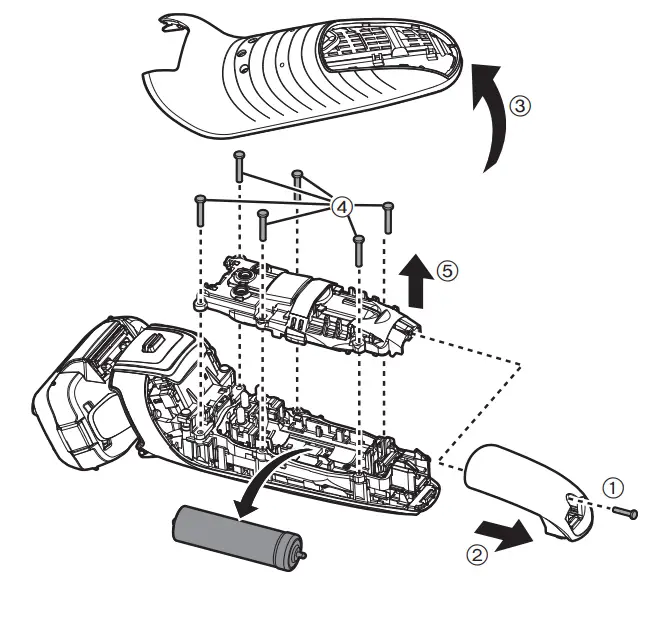 ③
④
⑤
①
②