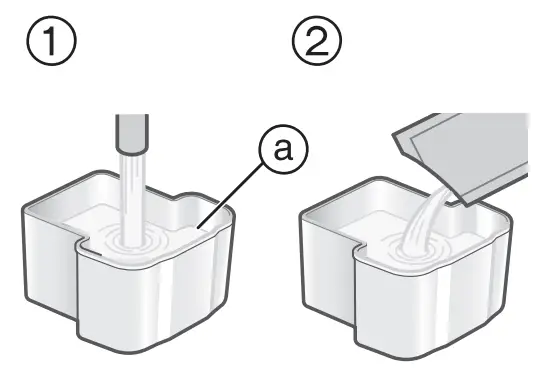 ①

②

a