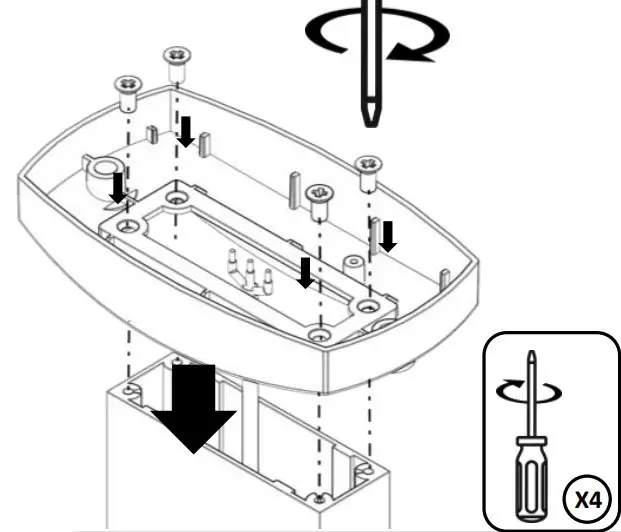 X4