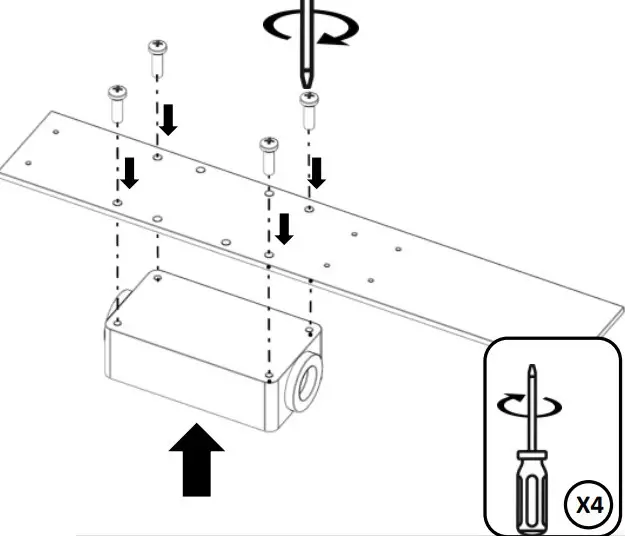 X4