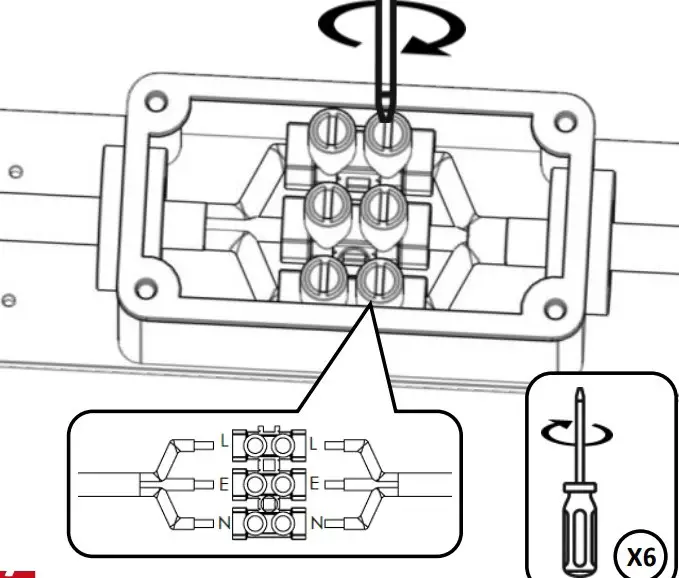 L
L
E
E
N
N
X6