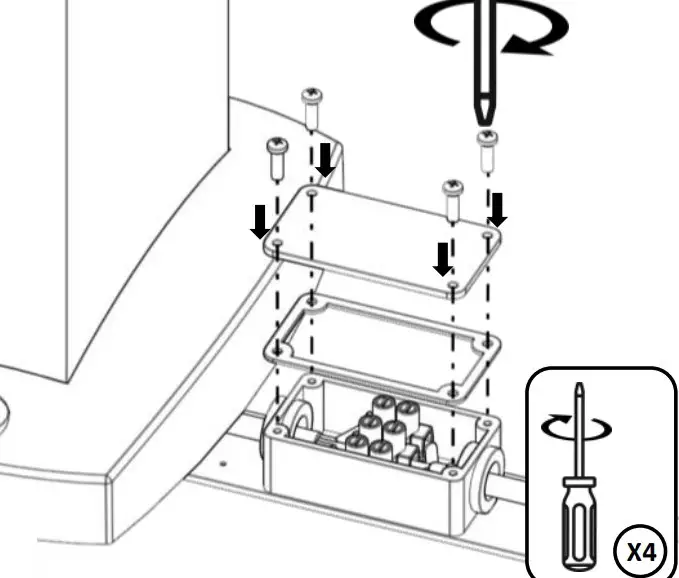 X4