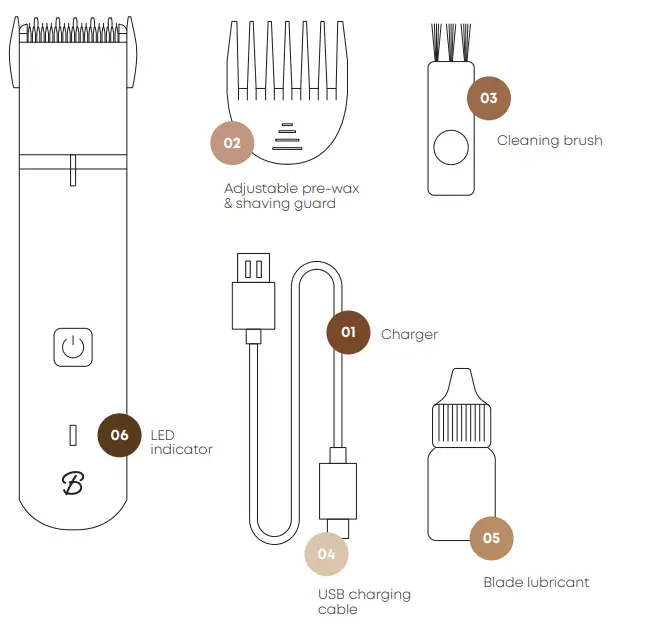 02
Adjustable pre-wax
& shaving guard

03
Cleaning brush

01
Charger

06
LED
indicator

B

04
USB charging
cable

05
Blade lubricant