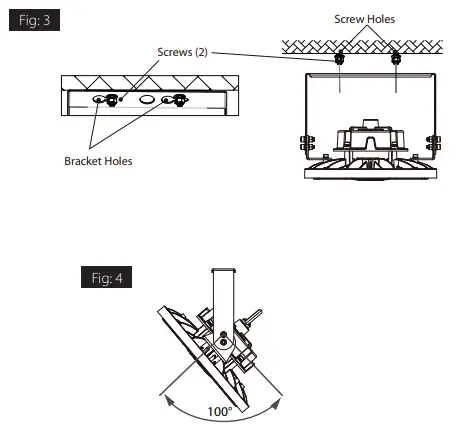 Fig: 3

Screw Holes

Screws (2)

Bracket Holes

Fig: 4

100°