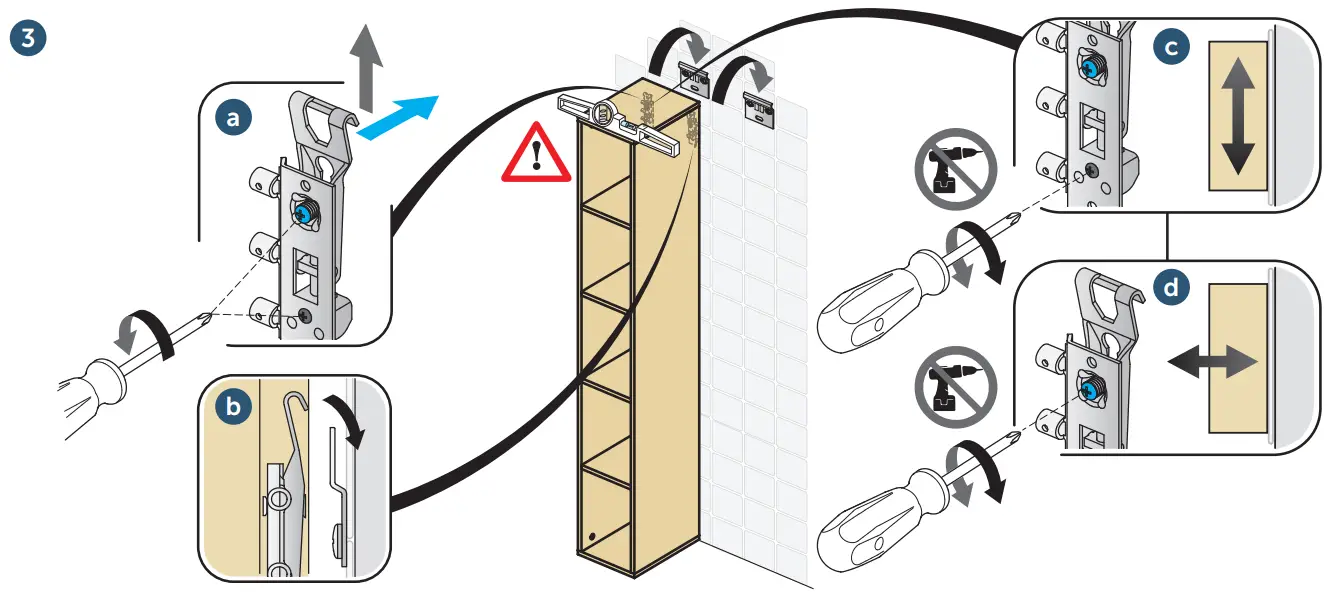 3

a

b

c

d