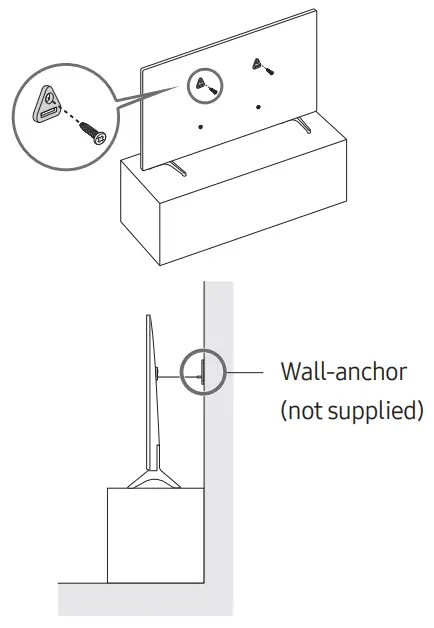 Wall-anchor
(not supplied)