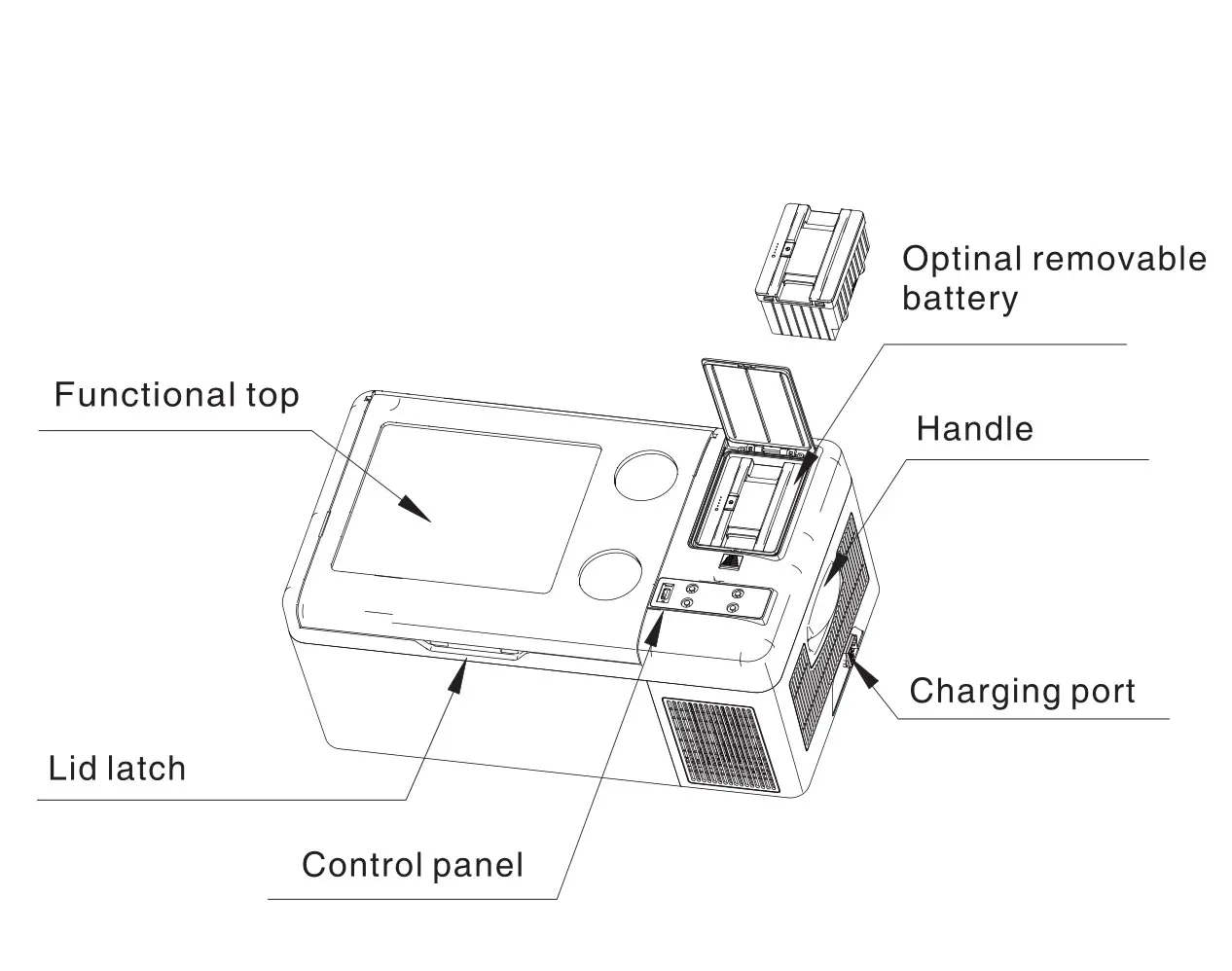 Optinal removable battery

Functional top

Handle

Charging port

Lid latch

Control panel