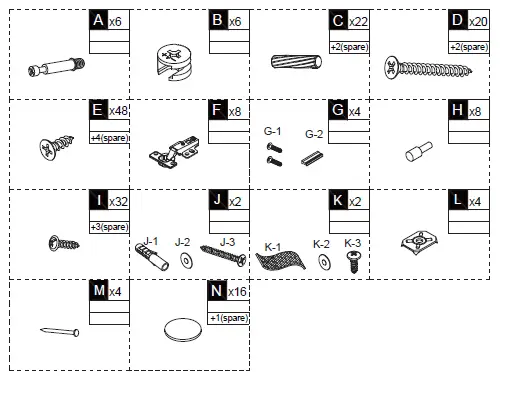 A x6

B x6

C x22
+2(spare)

D x20
+2(spare)

E x48
+4(spare)

F x8

G x4
G-1 G-2

H x8

I x32
+3(spare)

J x2
J-1 J-2 J-3

K x2
K-1 K-2 K-3

L x4

M x4

N x16
+1(spare)