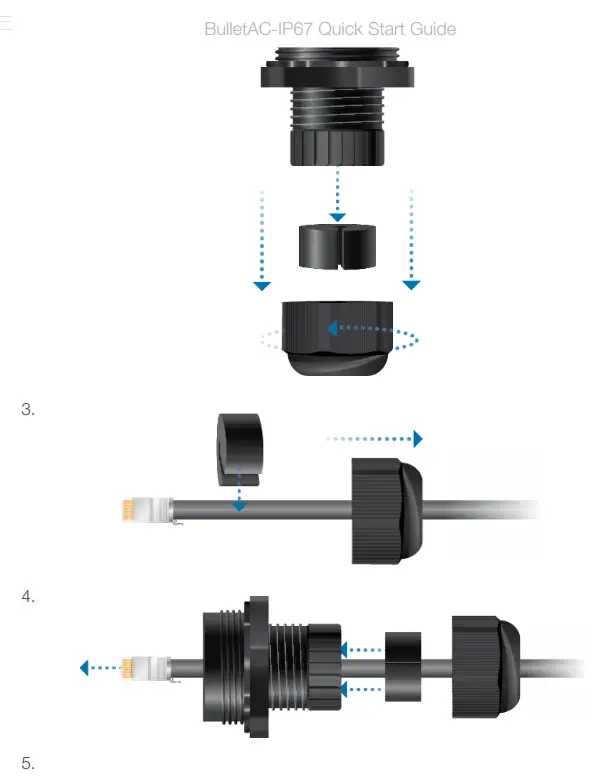 BulletAC-IP67 Quick Start Guide

3.

4.

5.