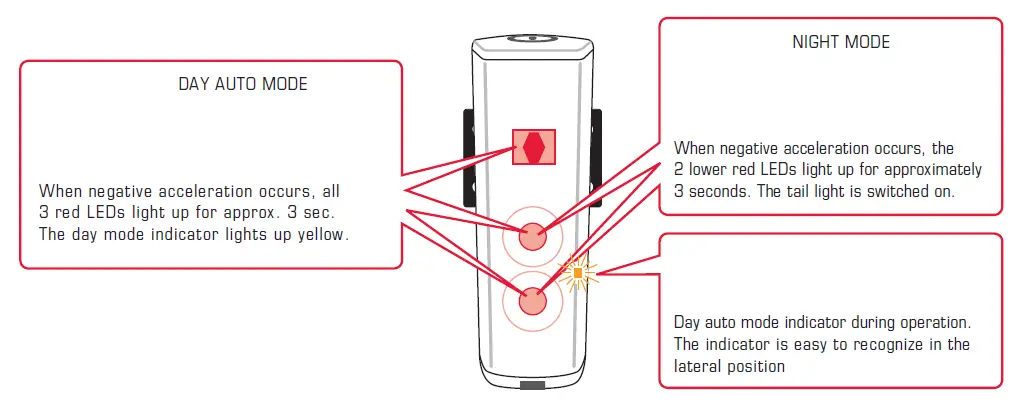 DAY AUTO MODE

When negative acceleration occurs, all 3 red LEDs light up for approx. 3 sec. The day mode indicator lights up yellow.

NIGHT MODE

When negative acceleration occurs, the 2 lower red LEDs light up for approximately 3 seconds. The tail light is switched on.

Day auto mode indicator during operation. The indicator is easy to recognize in the lateral position