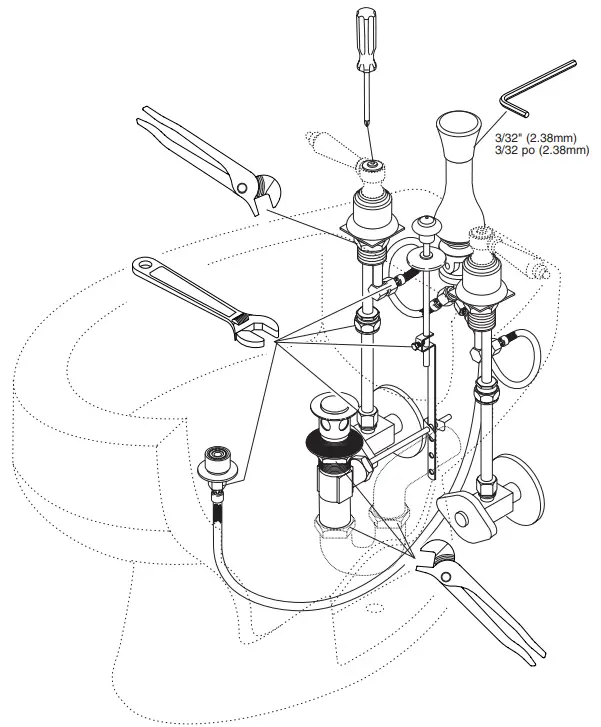 3/32" (2.38mm)
3/32 po (2.38mm)