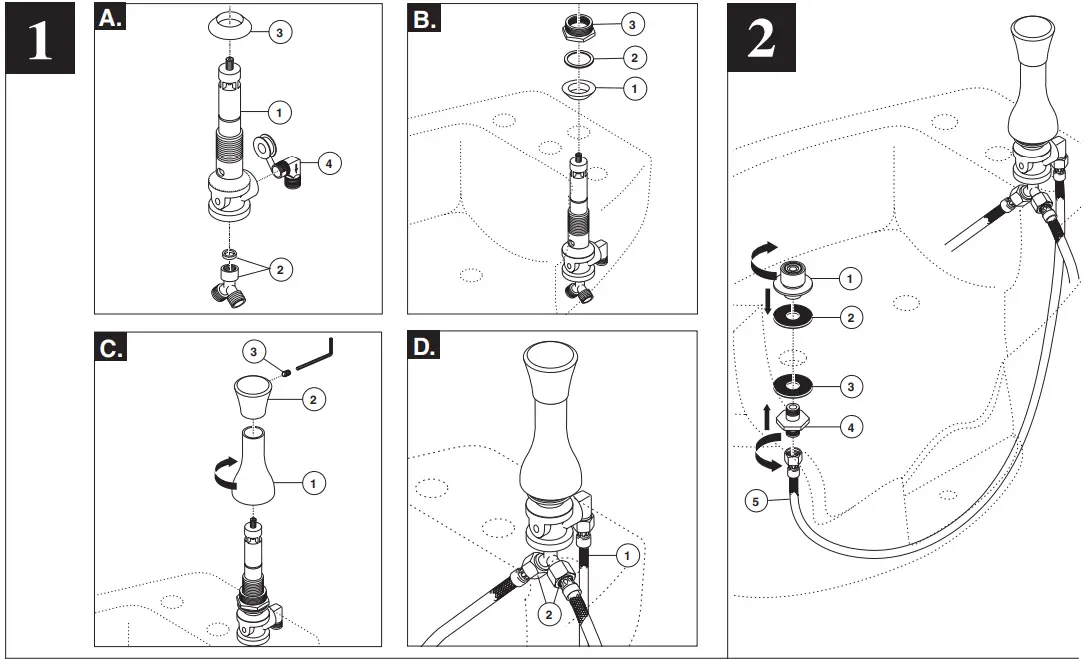 1
A.
3
1
4
2
B.
3
2
1
C.
3
2
1
D.
1
2
2
1
2
3
4
5