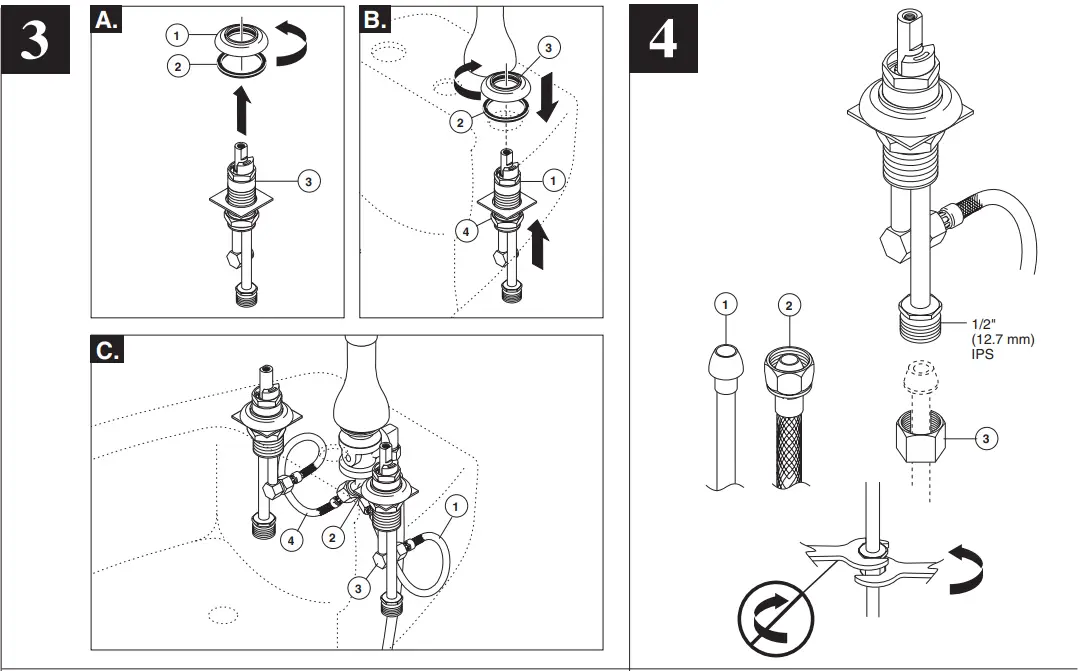 3

A.

1
2
3

B.

3
2
1
4

C.

4
2
3
1

4

1
2
1/2" (12.7 mm) IPS
3