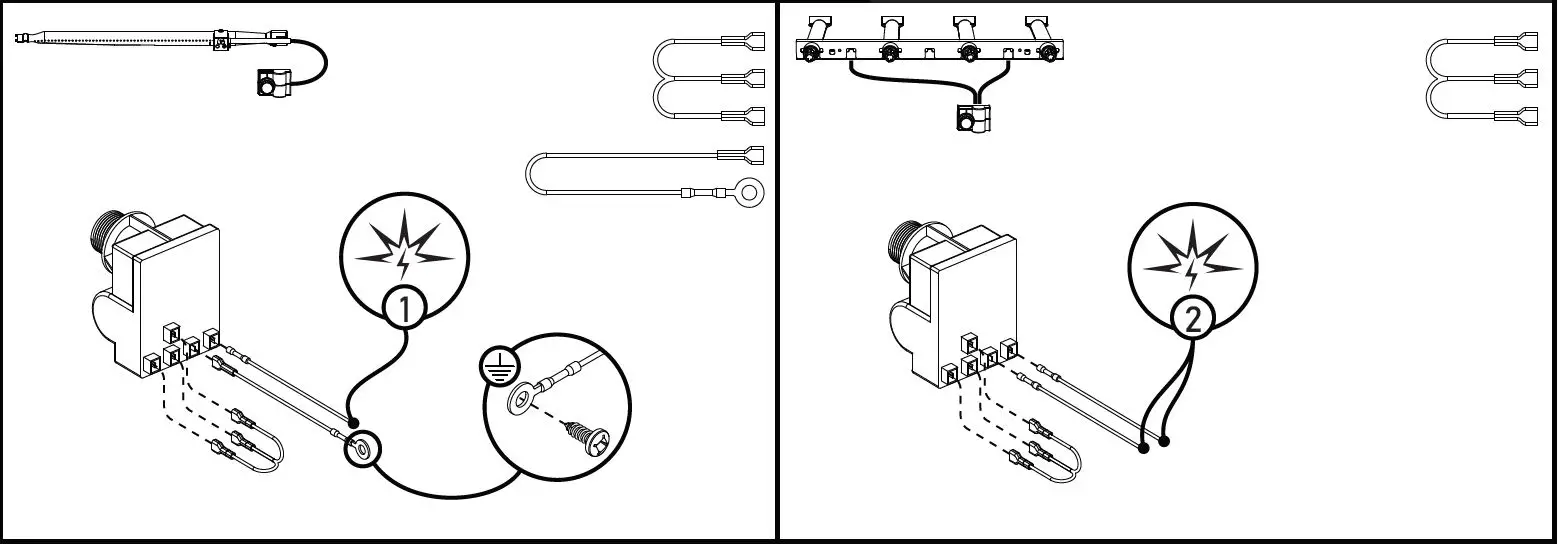 1

2