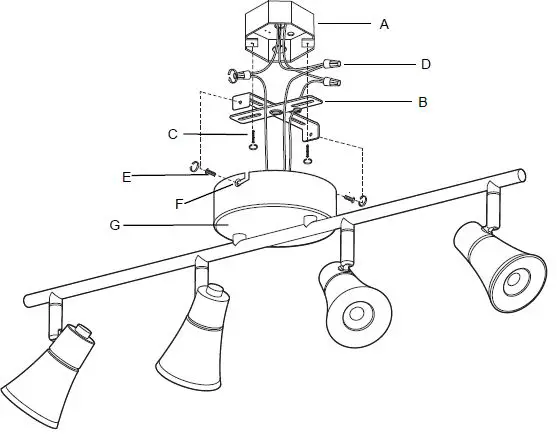 A

D

B

C

E

F

G