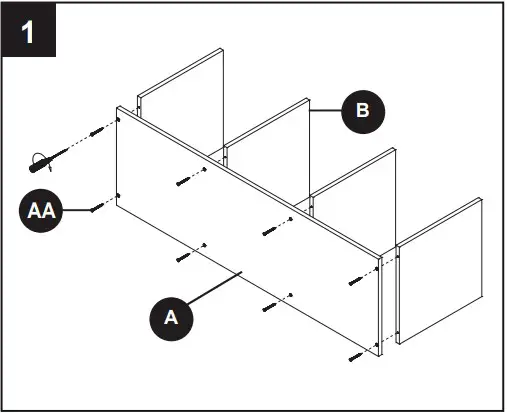 1

B

AA

A