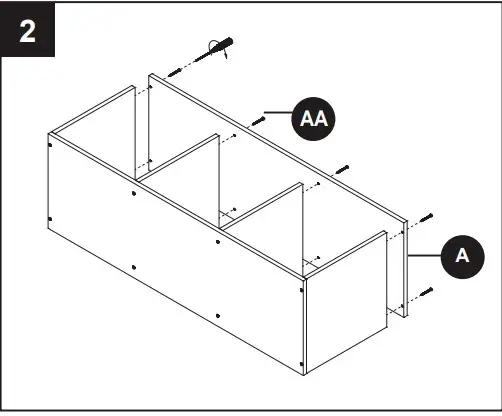 2

AA

A