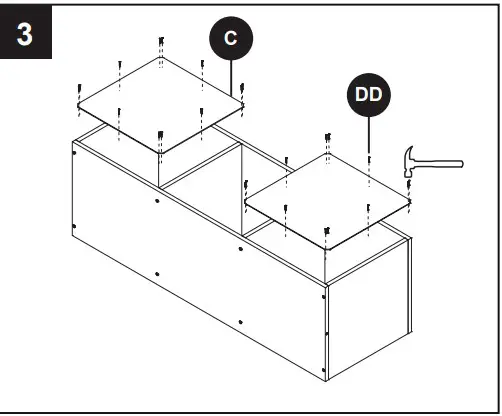 3

C

DD