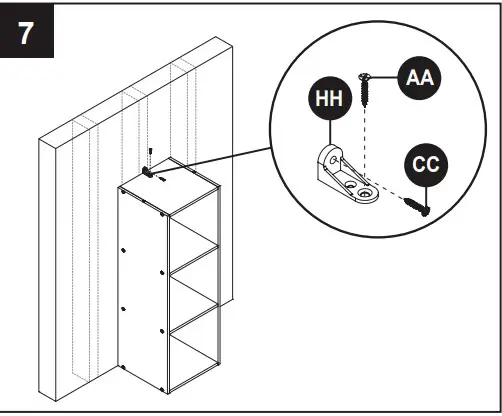 7

HH

AA

CC