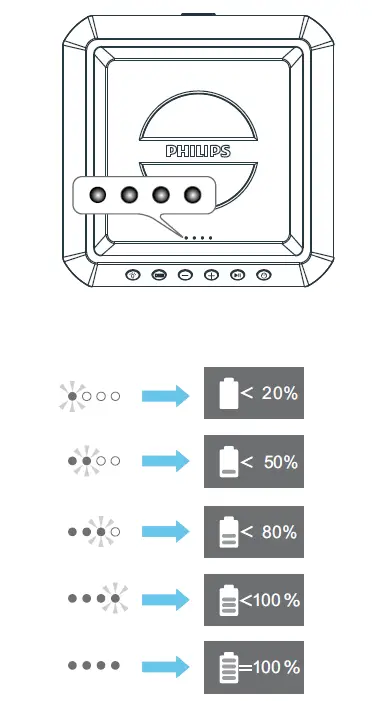 PHILIPS

< 20%

< 50%

< 80%

<100 %

=100 %