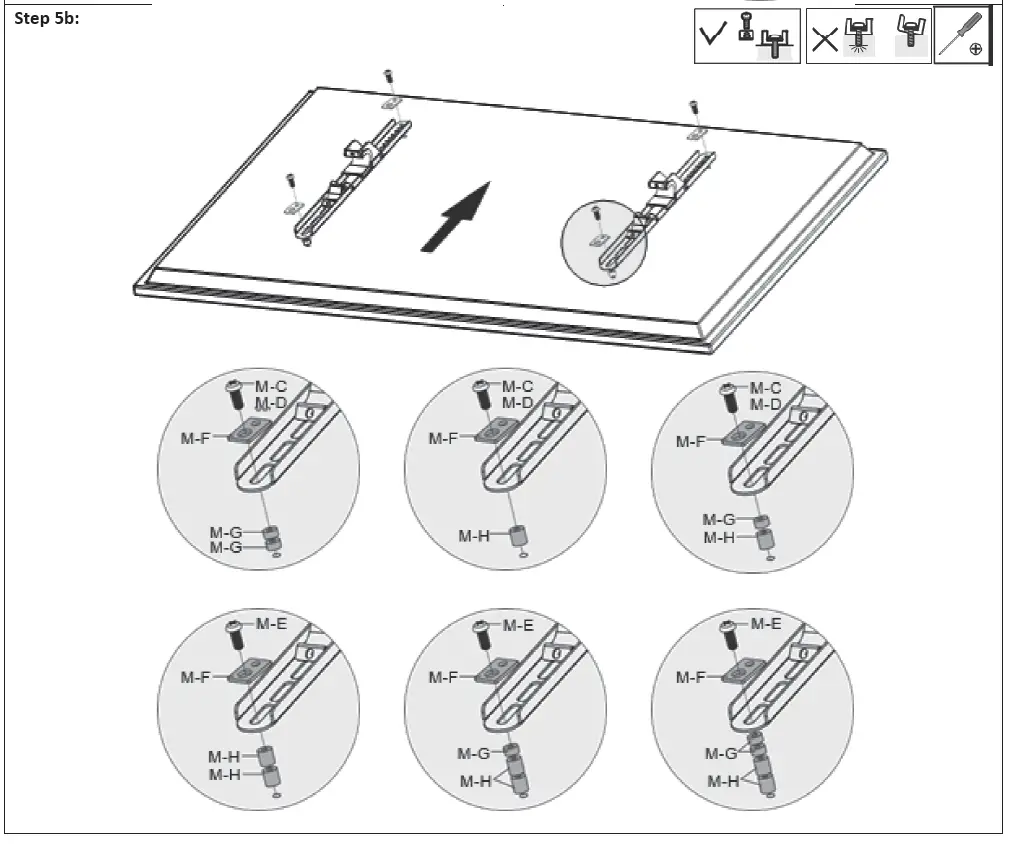 Step 5b:

M-C
M-D
M-F
M-G
M-G

M-C
M-D
M-F
M-H

M-C
M-D
M-F
M-G
M-H

M-E
M-F
M-H
M-H

M-E
M-F
M-G
M-H

M-E
M-F
M-G
M-H