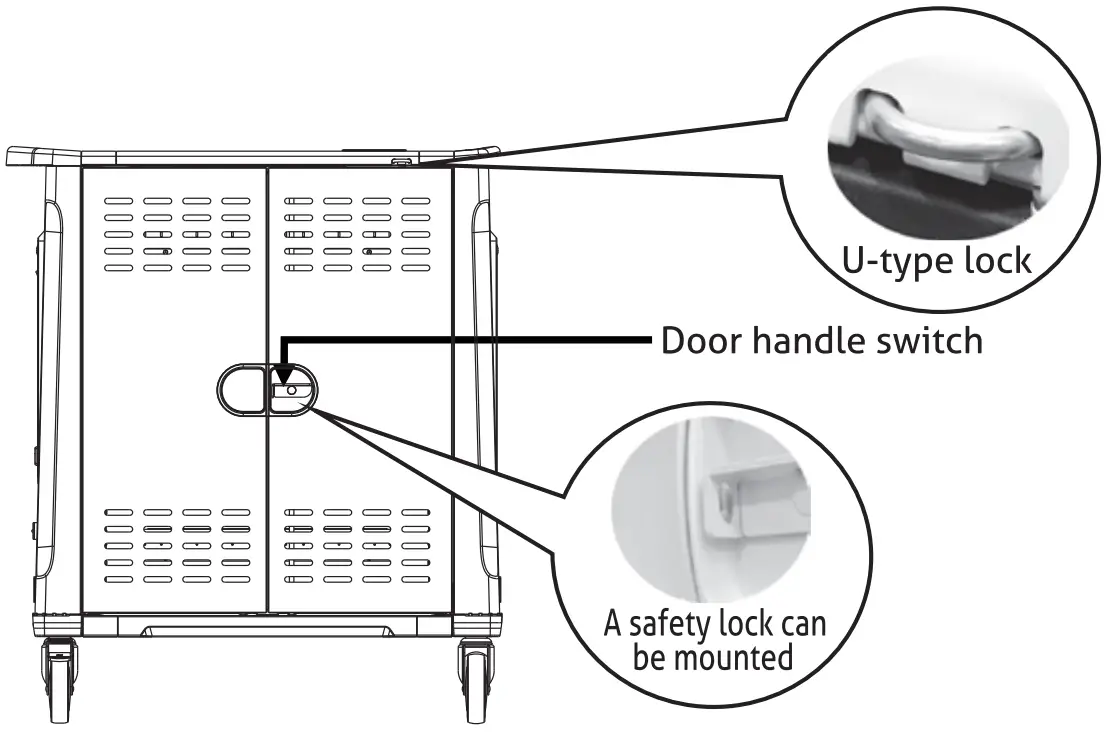 U-type lock

Door handle switch

A safety lock can be mounted