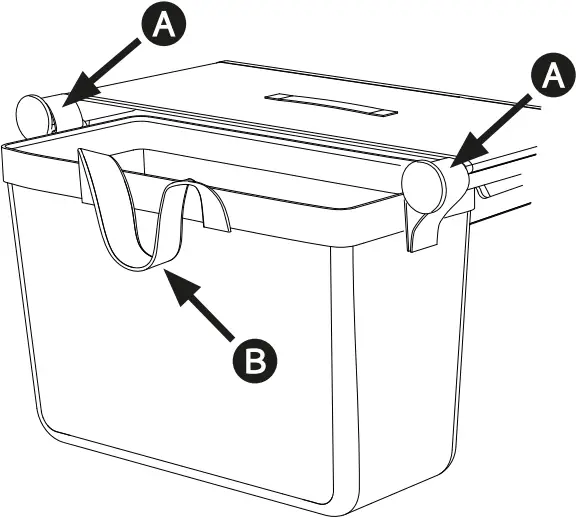 A
A
B