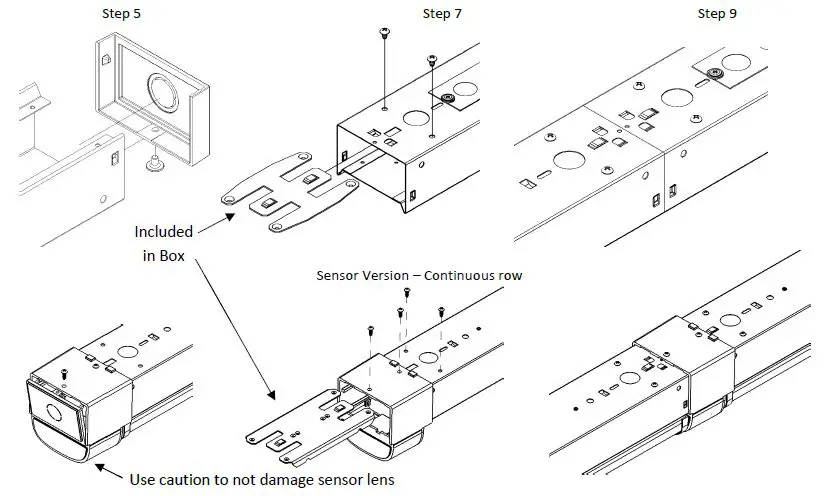 Step 5

Step 7

Step 9

Included in Box

Sensor Version – Continuous row

Use caution to not damage sensor lens