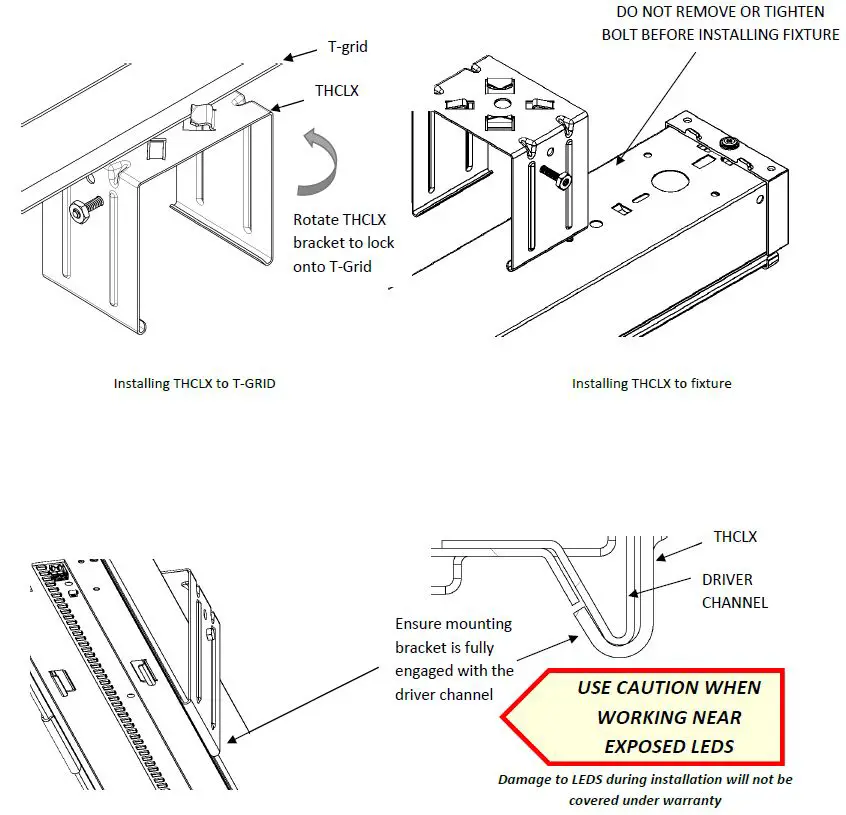 T-grid

THCLX

Rotate THCLX bracket to lock onto T-Grid

DO NOT REMOVE OR TIGHTEN BOLT BEFORE INSTALLING FIXTURE

Installing THCLX to T-GRID

Installing THCLX to fixture

THCLX

DRIVER CHANNEL

Ensure mounting bracket is fully engaged with the driver channel

USE CAUTION WHEN WORKING NEAR EXPOSED LEDS

Damage to LEDS during installation will not be covered under warranty