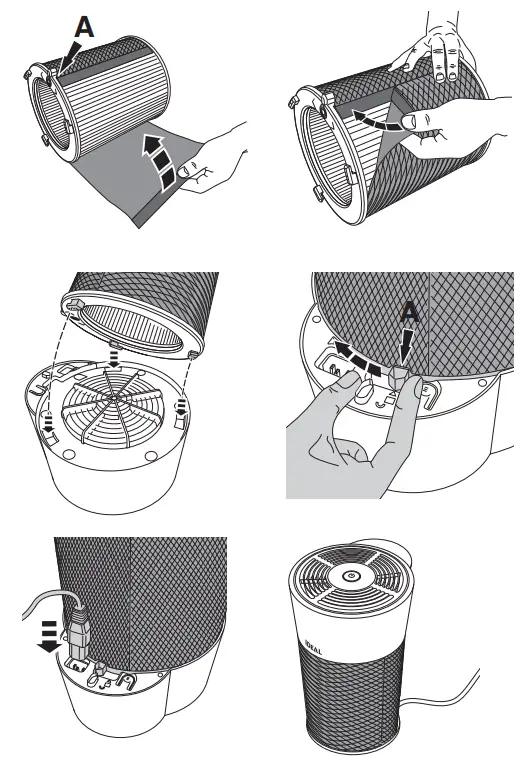 A

A

IDEAL