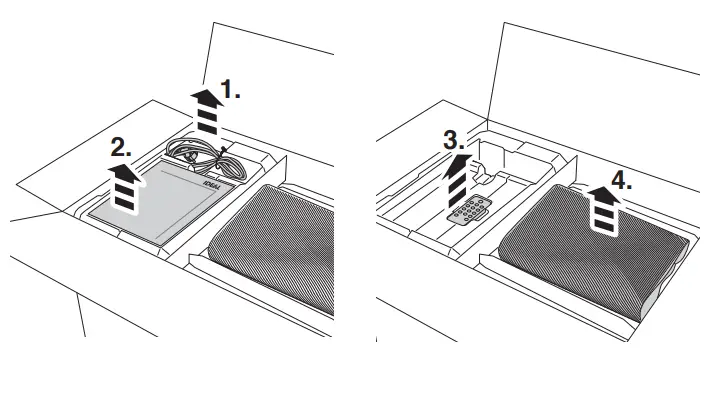 1.
2.
IDEAL
3.
4.