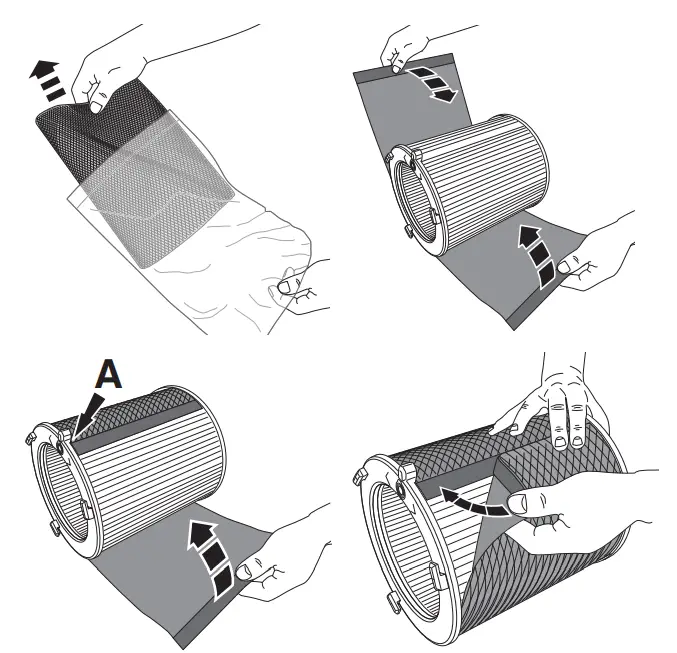 A