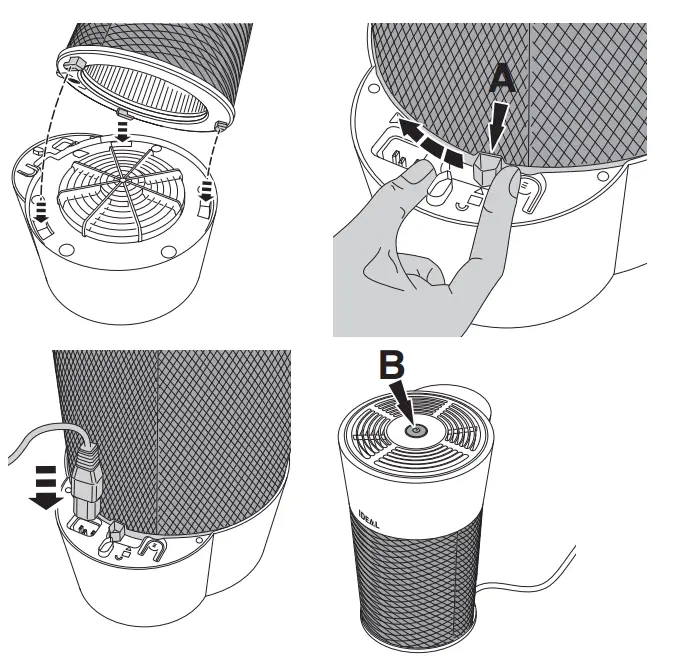 A

B

IDEAL