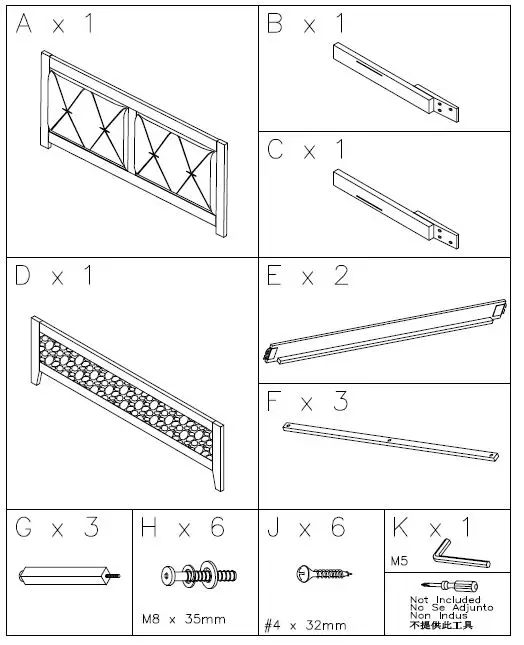 A x 1

B x 1

C x 1

D x 1

E x 2

F x 3

G x 3

H x 6

M8 x 35mm

J x 6

#4 x 32mm

K x 1

M5

Not Included
No Se Adjunto
Non Indus
不提供此工具