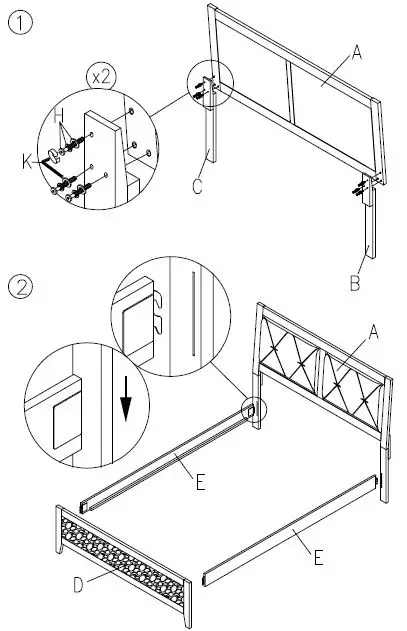 1

x2

H

K

A

C

B

2

A

E

E

D