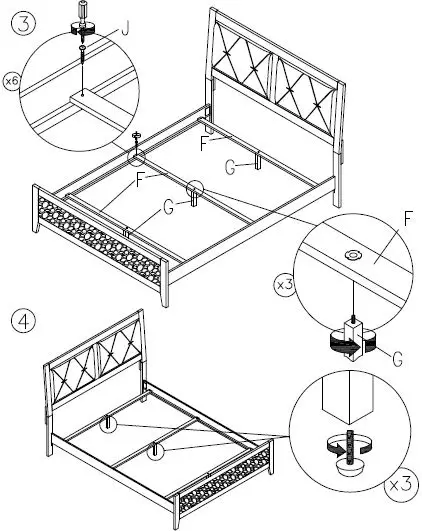 3
J
x6
F
G
F
G
F
x3
G
4
x3