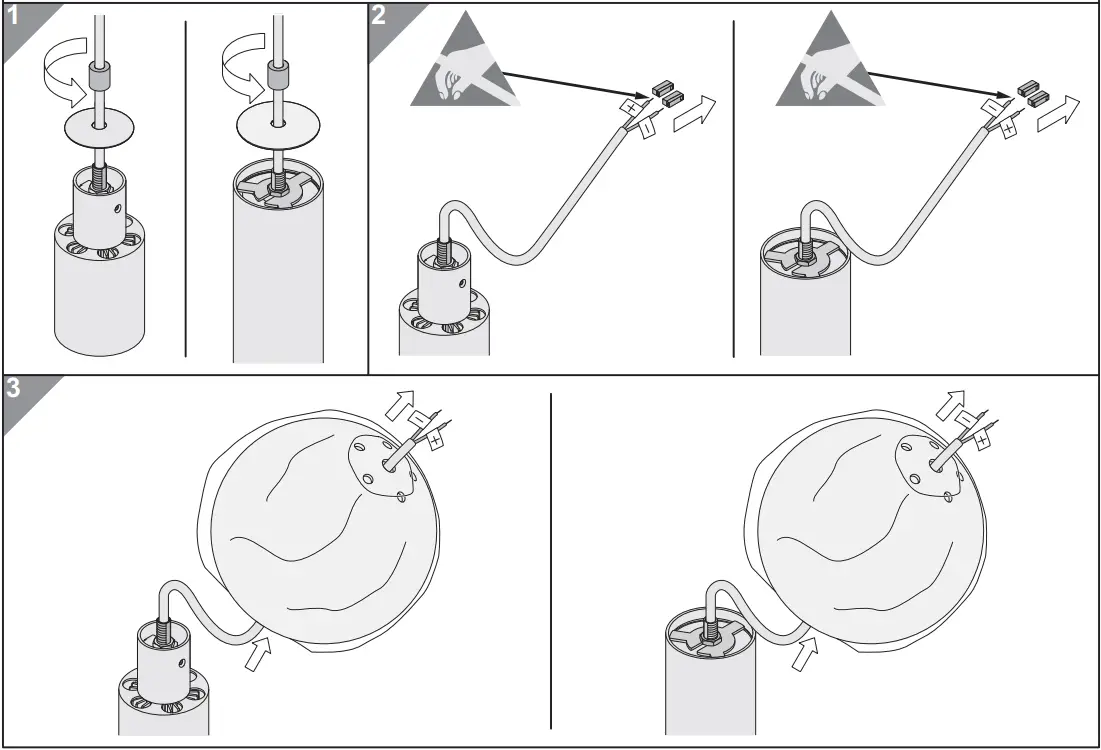 1

2

+
-

-
+

3

-
+

-
+