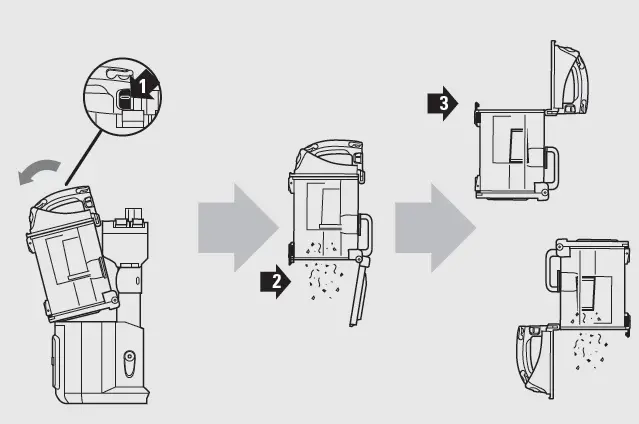 1
2
3