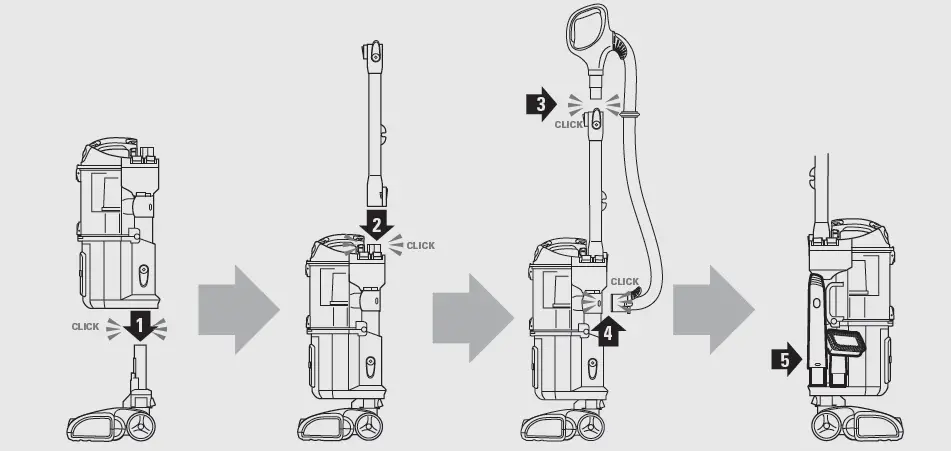 CLICK
1
2
CLICK
3
CLICK
CLICK
4
5